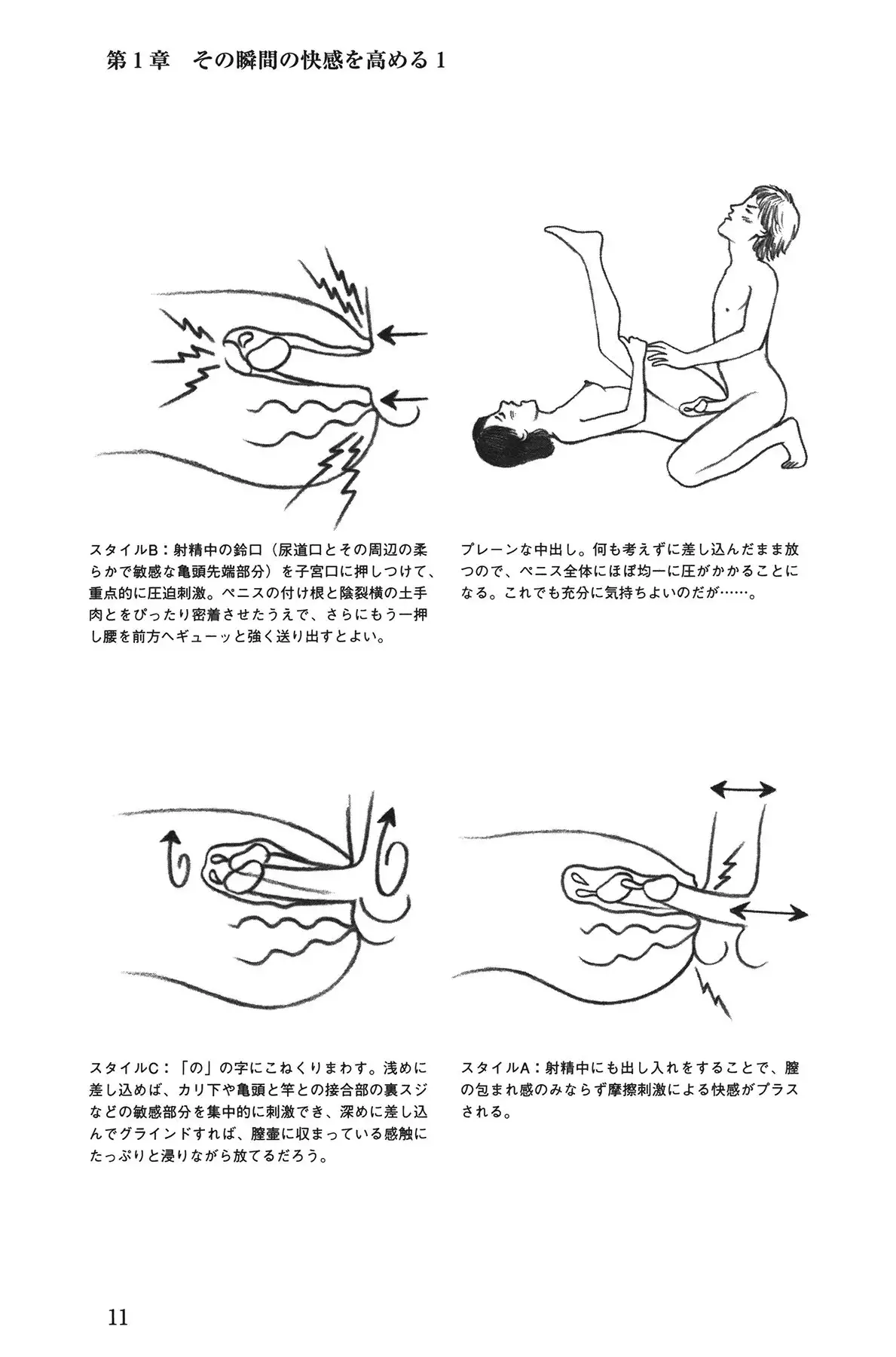 第１章　その瞬間の快感を高める１

スタイルB：射精中の鈴口（尿道口とその周辺の柔らかで敏感な亀頭先端部分）を子宮口に押しつけて、重点的に圧迫刺激。ペニスの付け根と陰裂横の土手肉とをぴったり密着させたうえで、さらにもう一押し腰を前方へギューッと強く送り出すとよい。

プレーンな中出し。何も考えずに差し込んだまま放つので、ペニス全体にほぼ均一に圧がかかることになる。これでも充分に気持ちよいのだが……。

スタイルC：「の」の字にこねくりまわす。浅めに差し込めば、カリ下や亀頭と竿との接合部の裏スジなどの敏感部分を集中的に刺激でき、深めに差し込んでグラインドすれば、膣壷に収まっている感触にたっぷりと浸りながら放てるだろう。

スタイルA：射精中にも出し入れをすることで、膣の包まれ感のみならず摩擦刺激による快感がプラスされる。

11