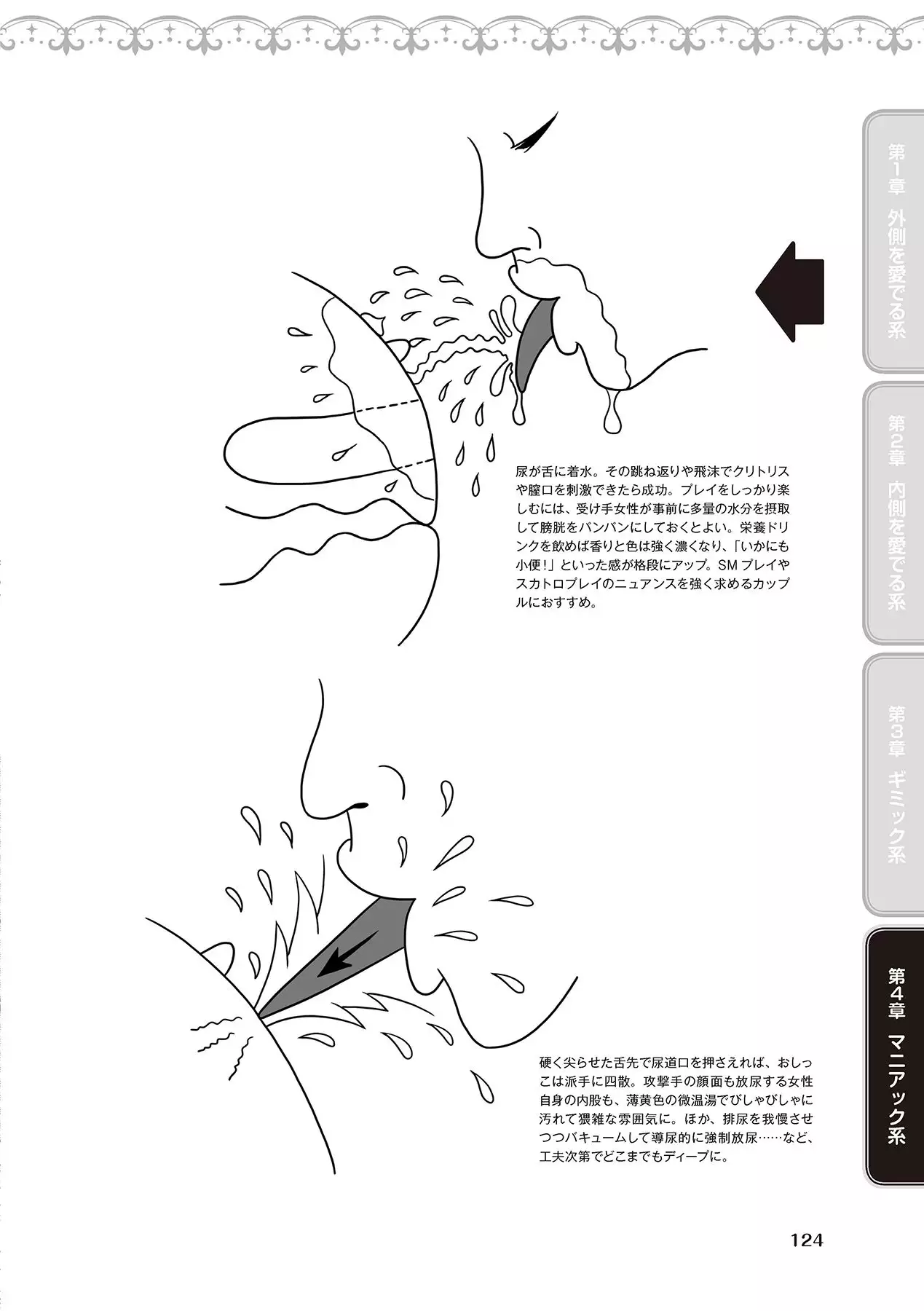 第1章 外側を愛でる系

第2章 内側を愛でる系

第3章 ギミック系

第4章 マニアック系

尿が舌に着水。その跳ね返りや飛沫でクリトリスや膣口を刺激できたら成功。プレイをしっかり楽しむには、受け手女性が事前に多量の水分を摂取して膀胱をパンパンにしておくとよい。栄養ドリンクを飲めば香りと色は強く濃くなり、「いかにも小便！」といった感が格段にアップ。SMプレイやスカトロプレイのニュアンスを強く求めるカップルにおすすめ。

硬く尖らせた舌先で尿道口を押さえれば、おしっこは派手に四散。攻撃手の顔面も放尿する女性自身の内股も、薄黄色の微温湯でびしゃびしゃに汚れて猥雑な雰囲気に。ほか、排尿を我慢させつつバキュームして導尿的に強制放尿……など、工夫次第でどこまでもディープに。

124