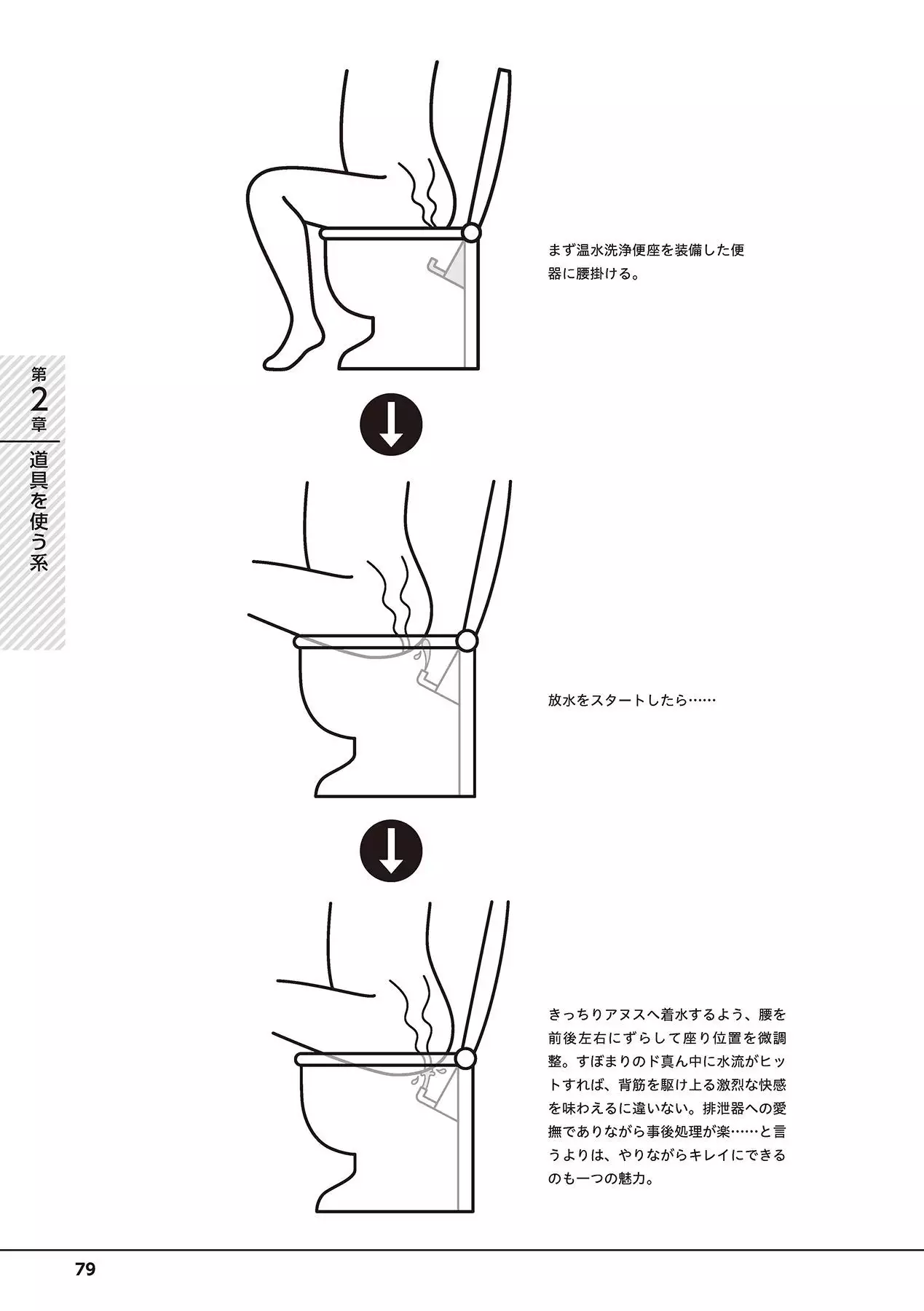 第2章 道具を使う系

まず温水洗浄便座を装備した便器に腰掛ける。

放水をスタートしたら……

きっちりアヌスへ着水するよう、腰を前後左右にずらして座り位置を微調整。すぼまりのド真ん中に水流がヒットすれば、背筋を駆け上る激烈な快感を味わえるに違いない。排泄器への愛撫でありながら事後処理が楽……と言うよりは、やりながらキレイにできるのも一つの魅力。

79