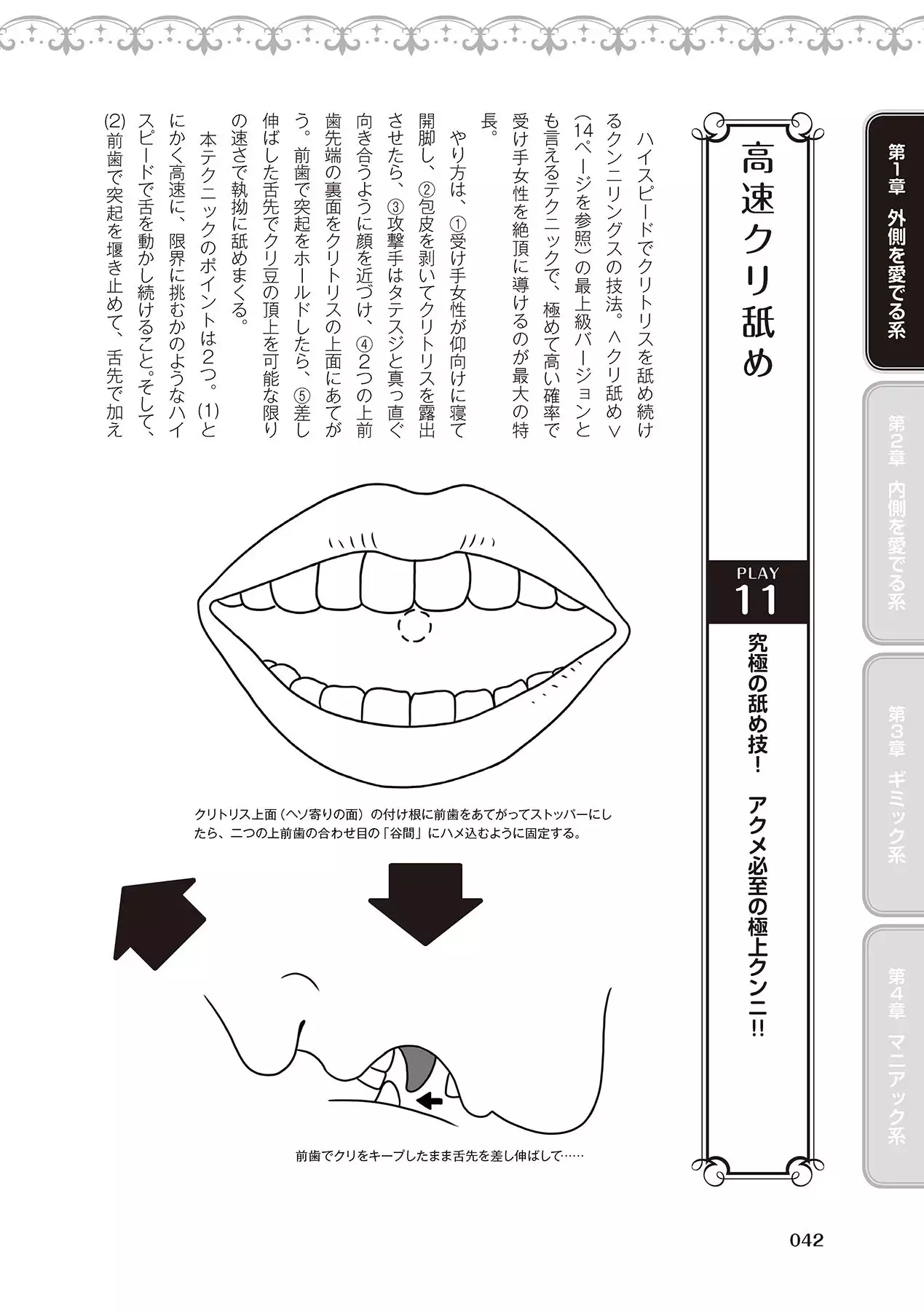 第1章 外側を愛でる系

第2章 内側を愛でる系

第3章 ギミック系

第4章 マニアック系

高速クリ舐め

PLAY
11

究極の舐め技! アクメ必至の極上クンニ!!

ハイスピードでクリトリスを舐め続けるクンニリングスの技法。<クリ舐め>(14ページを参照)の最上級バージョンとも言えるテクニックで、極めて高い確率で受け手女性を絶頂に導けるのが最大の特長。

やり方は、①受け手女性が仰向けに寝て開脚し、②包皮を剥いてクリトリスを露出させたら、③攻撃手はタテスジと真っ直ぐ向き合うように顔を近づけ、④2つの上前歯先端の裏面をクリトリスの上面にあてがう。前歯で突起をホールドしたら、⑤差し伸ばした舌先でクリ豆の頂上を可能な限りの速さで執拗に舐めまくる。

本テクニックのポイントは2つ。(1)とにかく高速に、限界に挑むかのようなハイスピードで舌を動かし続けること。そして、(2)前歯で突起を堰き止めて、舌先で加え

クリトリス上面(ヘソ寄りの面)の付け根に前歯をあてがってストッパーにしたら、二つの上前歯の合わせ目の「谷間」にハメ込むように固定する。

前歯でクリをキープしたまま舌先を差し伸ばして……

042