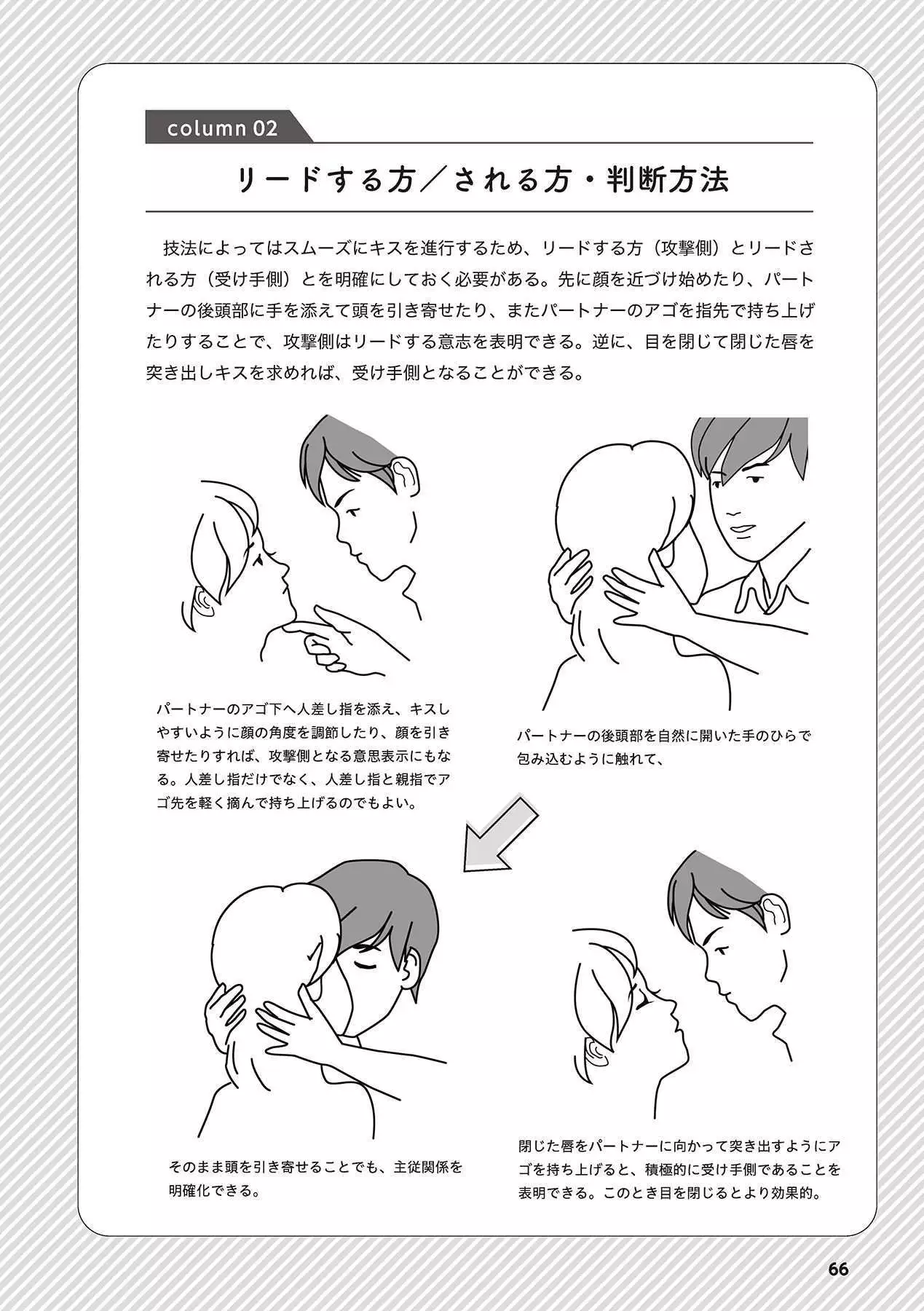 column 02

リードする方／される方・判断方法

技法によってはスムーズにキスを進行するため、リードする方（攻撃側）とリードされる方（受け手側）とを明確にしておく必要がある。先に顔を近づけ始めたり、パートナーの後頭部に手を添えて頭を引き寄せたり、またパートナーのアゴを指先で持ち上げたりすることで、攻撃側はリードする意志を表明できる。逆に、目を閉じて閉じた唇を突き出しキスを求めれば、受け手側となることができる。

パートナーのアゴ下へ人差し指を添え、キスしやすいように顔の角度を調節したり、顔を引き寄せたりすれば、攻撃側となる意思表示にもなる。人差し指だけでなく、人差し指と親指でアゴ先を軽く摘んで持ち上げるのでもよい。

パートナーの後頭部を自然に開いた手のひらで包み込むように触れて、

そのまま頭を引き寄せることでも、主従関係を明確化できる。

閉じた唇をパートナーに向かって突き出すようにアゴを持ち上げると、積極的に受け手側であることを表明できる。このとき目を閉じるとより効果的。

66