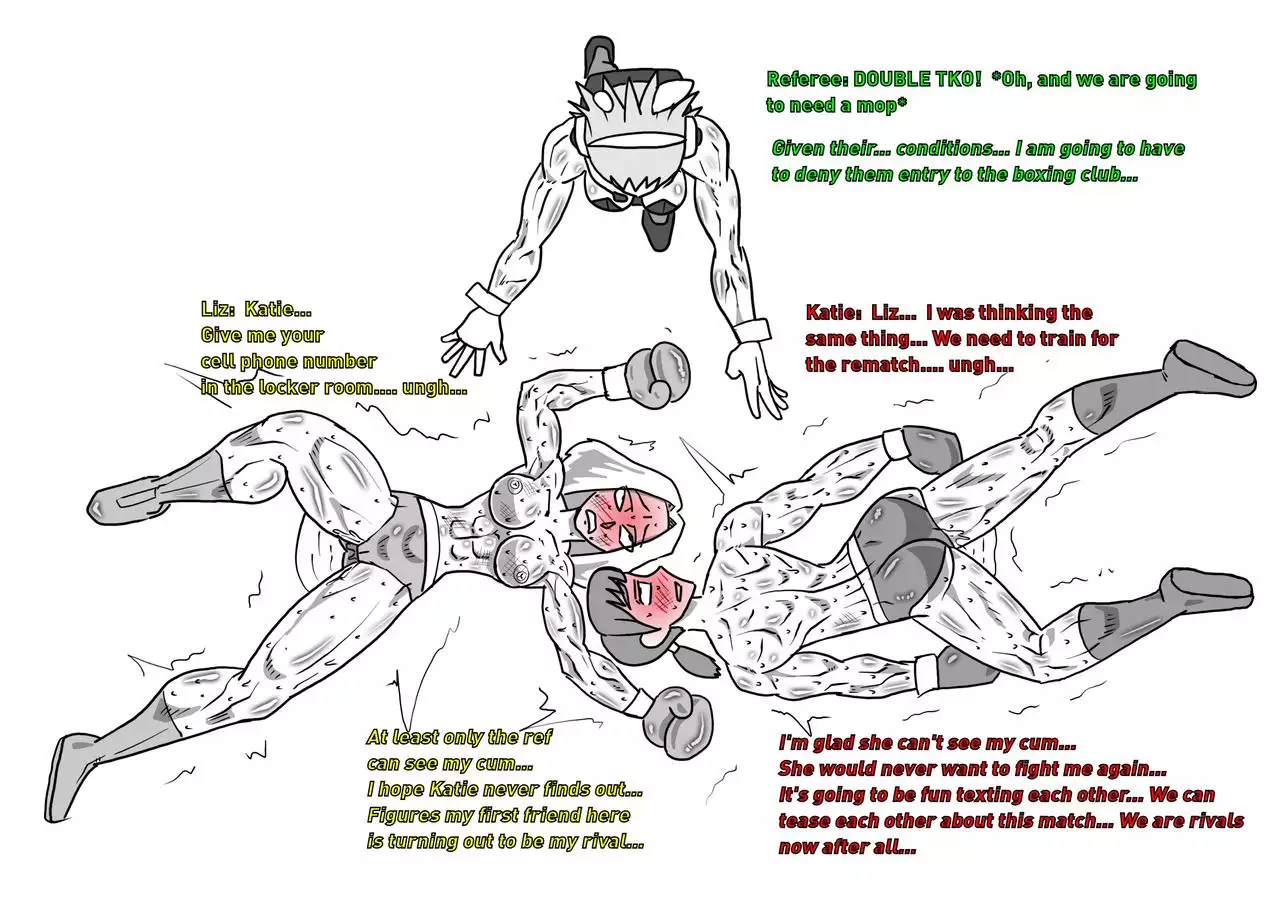 Referee: DOUBLE TKO! *Oh, and we are going to need a mop*

Given their... conditions... I am going to have to deny them entry to the boxing club...

Liz: Katie...
Give me your cell phone number in the locker room..... ungh...

Katie: Liz... I was thinking the same thing... We need to train for the rematch.... ungh...

At least only the ref can see my cum...
I hope Katie never finds out...
Figures my first friend here is turning out to be my rival...

I'm glad she can't see my cum...
She would never want to fight me again...
It's going to be fun texting each other... We can tease each other about this match... We are rivals now after all...