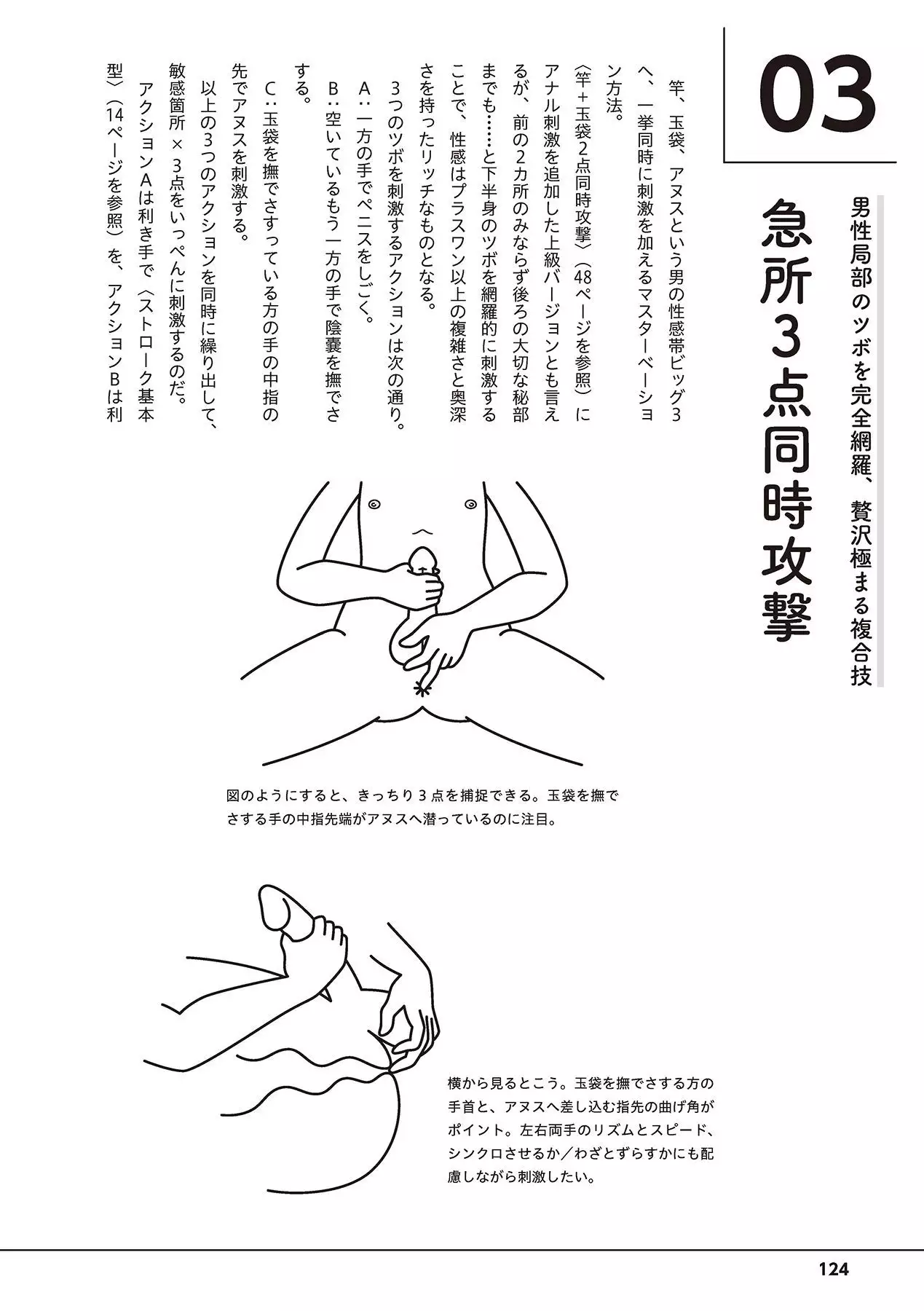 03

男性局部のツボを完全網羅、贅沢極まる複合技

急所3点同時攻撃

竿、玉袋、アヌスという男の性感帯ビッグ3へ、一挙同時に刺激を加えるマスターベーション方法。

〈竿＋玉袋2点同時攻撃〉（48ページを参照）にアナル刺激を追加した上級バージョンとも言えるが、前の2カ所のみならず後ろの大切な秘部までも……と下半身のツボを網羅的に刺激することで、性感はプラスワン以上の複雑さと奥深さを持ったリッチなものとなる。

3つのツボを刺激するアクションは次の通り。

A：一方の手でペニスをしごく。

B：空いているもう一方の手で陰嚢を撫でさする。

C：玉袋を撫でさすっている方の手の中指の先でアヌスを刺激する。

以上の3つのアクションを同時に繰り出して、敏感箇所×3点をいっぺんに刺激するのだ。

アクションAは利き手で〈ストローク基本型〉（14ページを参照）を、アクションBは利

図のようにすると、きっちり3点を捕捉できる。玉袋を撫でさする手の中指先端がアヌスへ潜っているのに注目。

横から見るとこう。玉袋を撫でさする方の手首と、アヌスへ差し込む指先の曲げ角がポイント。左右両手のリズムとスピード、シンクロさせるか／わざとずらすかにも配慮しながら刺激したい。

124