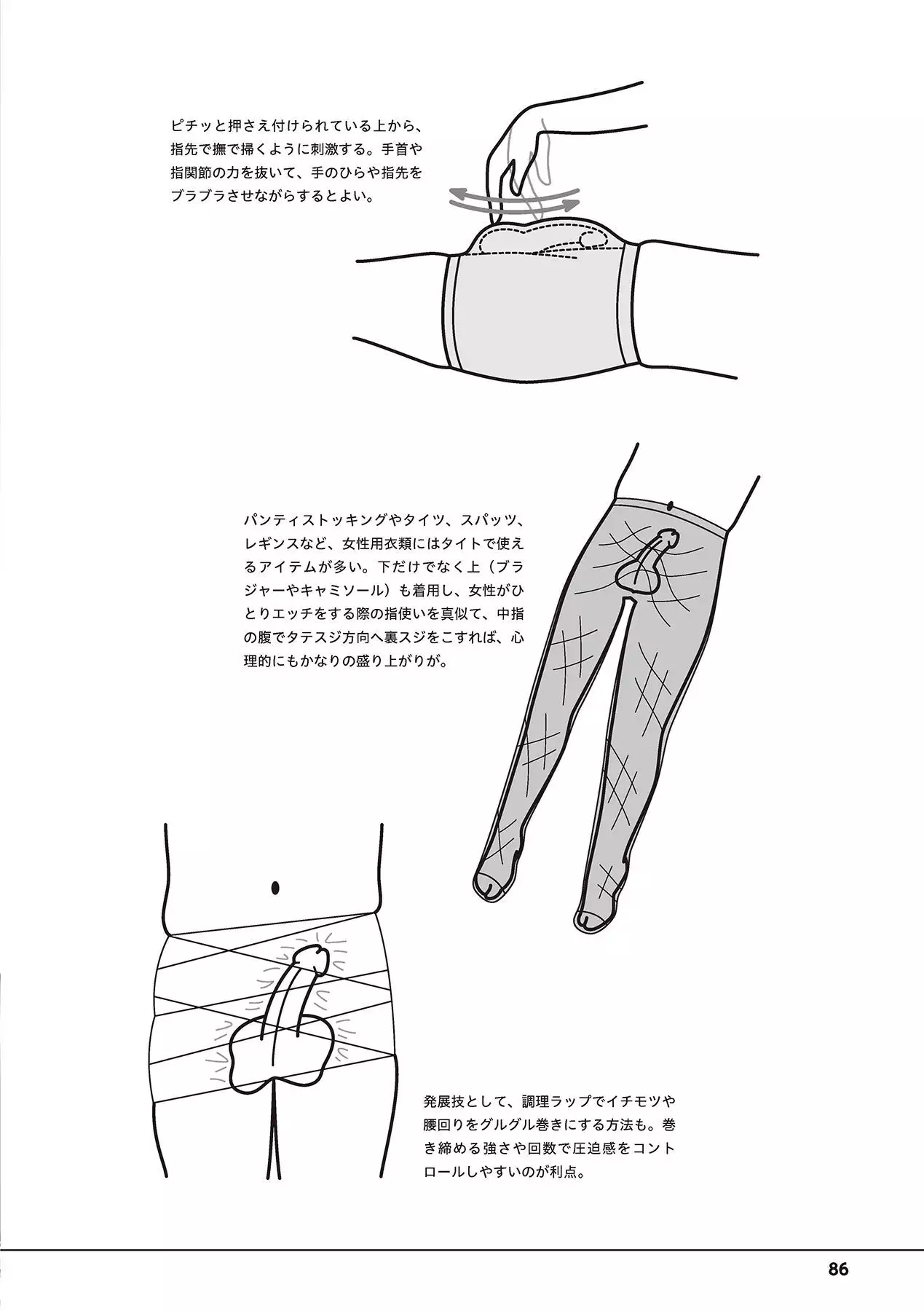 ピチッと押さえ付けられている上から、指先で撫で掃くように刺激する。手首や指関節の力を抜いて、手のひらや指先をブラブラさせながらするとよい。

パンティストッキングやタイツ、スパッツ、レギンスなど、女性用衣類にはタイトで使えるアイテムが多い。下だけでなく上（ブラジャーやキャミソール）も着用し、女性がひとりエッチをする際の指使いを真似て、中指の腹でタテスジ方向へ裏スジをこすれば、心理的にもかなりの盛り上がりが。

発展技として、調理ラップでイチモツや腰回りをグルグル巻きにする方法も。巻き締める強さや回数で圧迫感をコントロールしやすいのが利点。

86